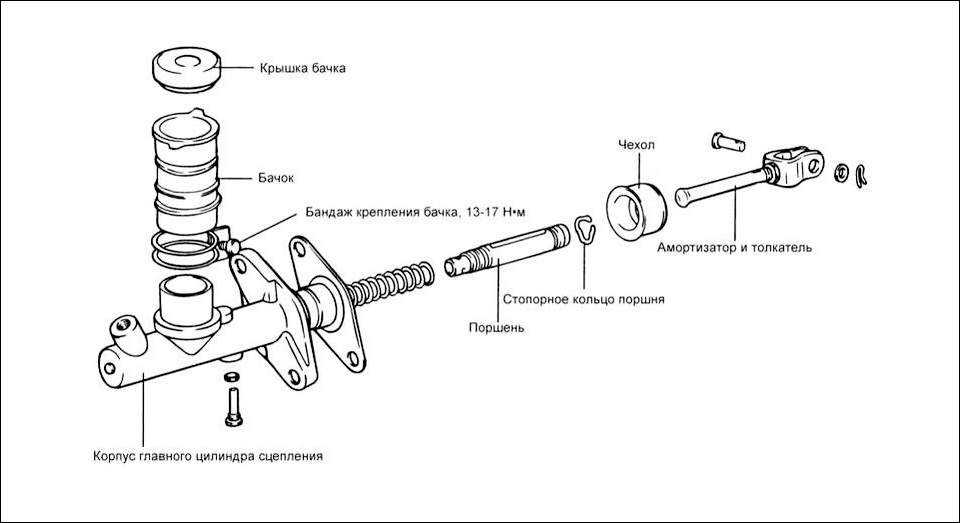 Крышка бачка

Бачок

Бандаж крепления бачка, 13-17 Н•м

Чехол

Амортизатор и толкатель

Стопорное кольцо поршня

Поршень

Корпус главного цилиндра сцепления