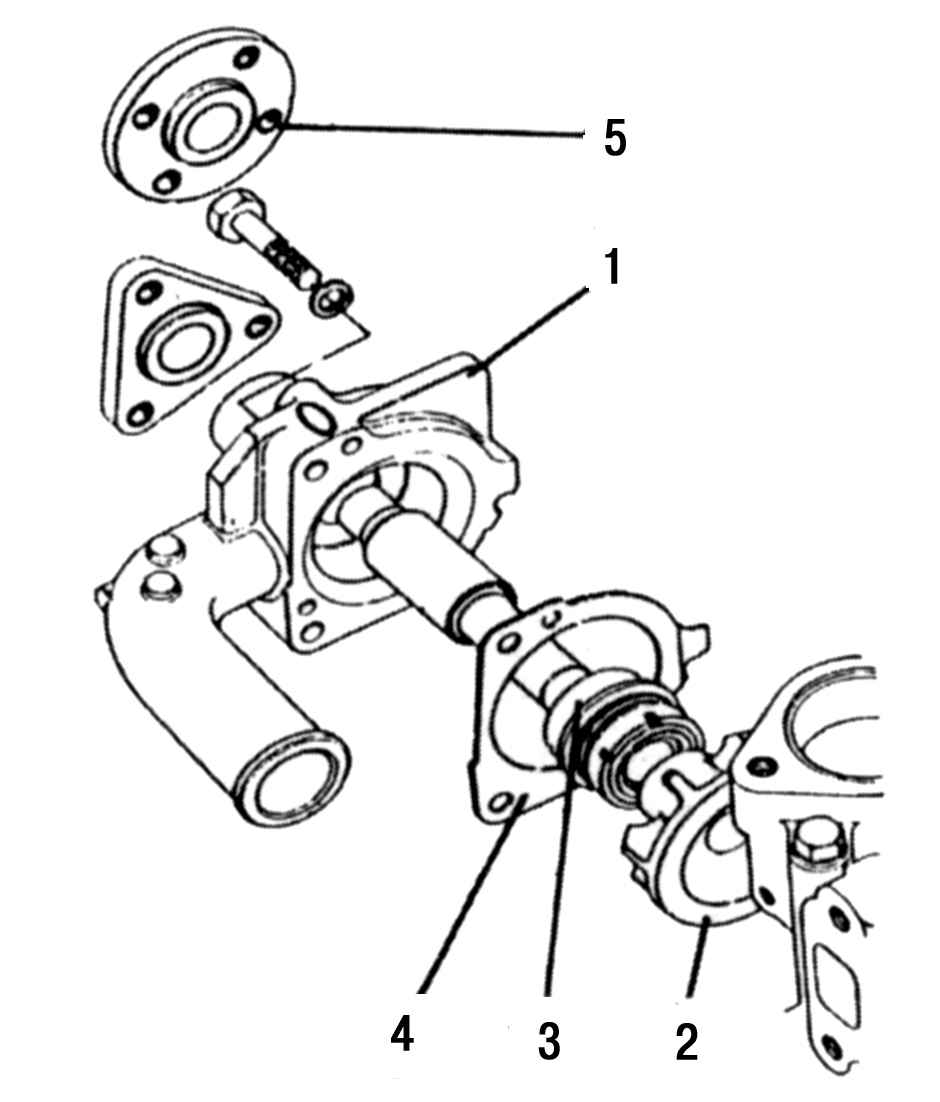 5
1
4
3
2