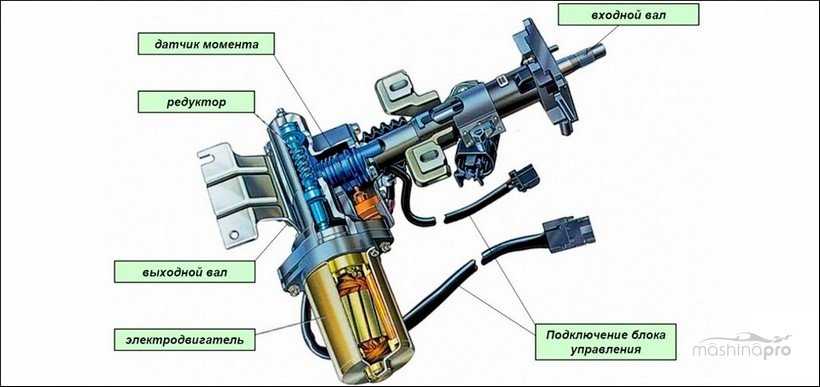 входной вал

датчик момента

редуктор

выходной вал

электродвигатель

Подключение блока управления

mashinapro