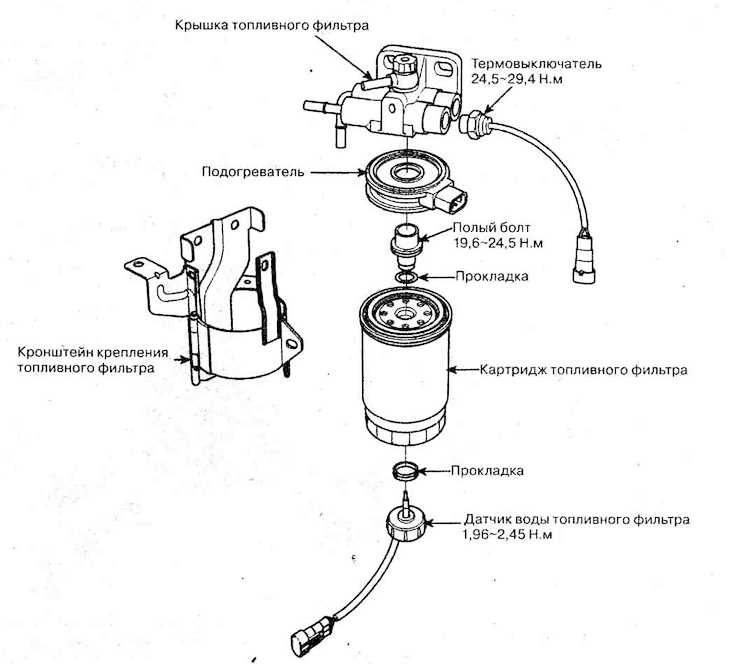 Крышка топливного фильтра

Термовыключатель
24,5~29,4 Н.м

Подогреватель

Полый болт
19,6~24,5 Н.м

Прокладка

Кронштейн крепления топливного фильтра

Картридж топливного фильтра

Прокладка

Датчик воды топливного фильтра
1,96~2,45 Н.м